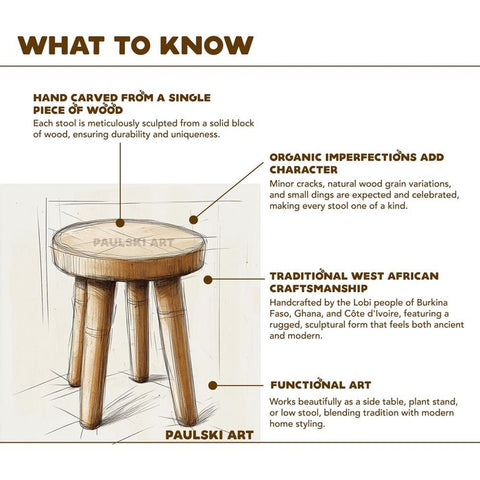 WHAT TO KNOW

HAND CARVED FROM A SINGLE PIECE OF WOOD
Each stool is meticulously sculpted from a solid block of wood, ensuring durability and uniqueness.

ORGANIC IMPERFECTIONS ADD CHARACTER
Minor cracks, natural wood grain variations, and small dings are expected and celebrated, making every stool one of a kind.

PAULSKI ART

TRADITIONAL WEST AFRICAN CRAFTSMANSHIP
Handcrafted by the Lobi people of Burkina Faso, Ghana, and Côte d'Ivoire, featuring a rugged, sculptural form that feels both ancient and modern.

FUNCTIONAL ART
Works beautifully as a side table, plant stand, or low stool, blending tradition with modern home styling.

PAULSKI ART